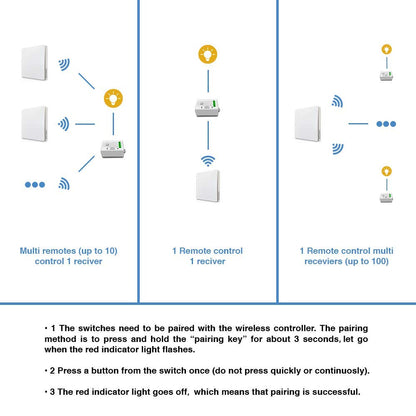 Multi remotes (up to 10) control 1 reciver

1 Remote control 1 reciver

1 Remote control multi receviers (up to 100)

• 1 The switches need to be paired with the wireless controller. The pairing method is to press and hold the "pairing key" for about 3 seconds, let go when the red indicator light flashes.

• 2 Press a button from the switch once (do not press quickly or continuosly).

• 3 The red indicator light goes off, which means that pairing is successful.